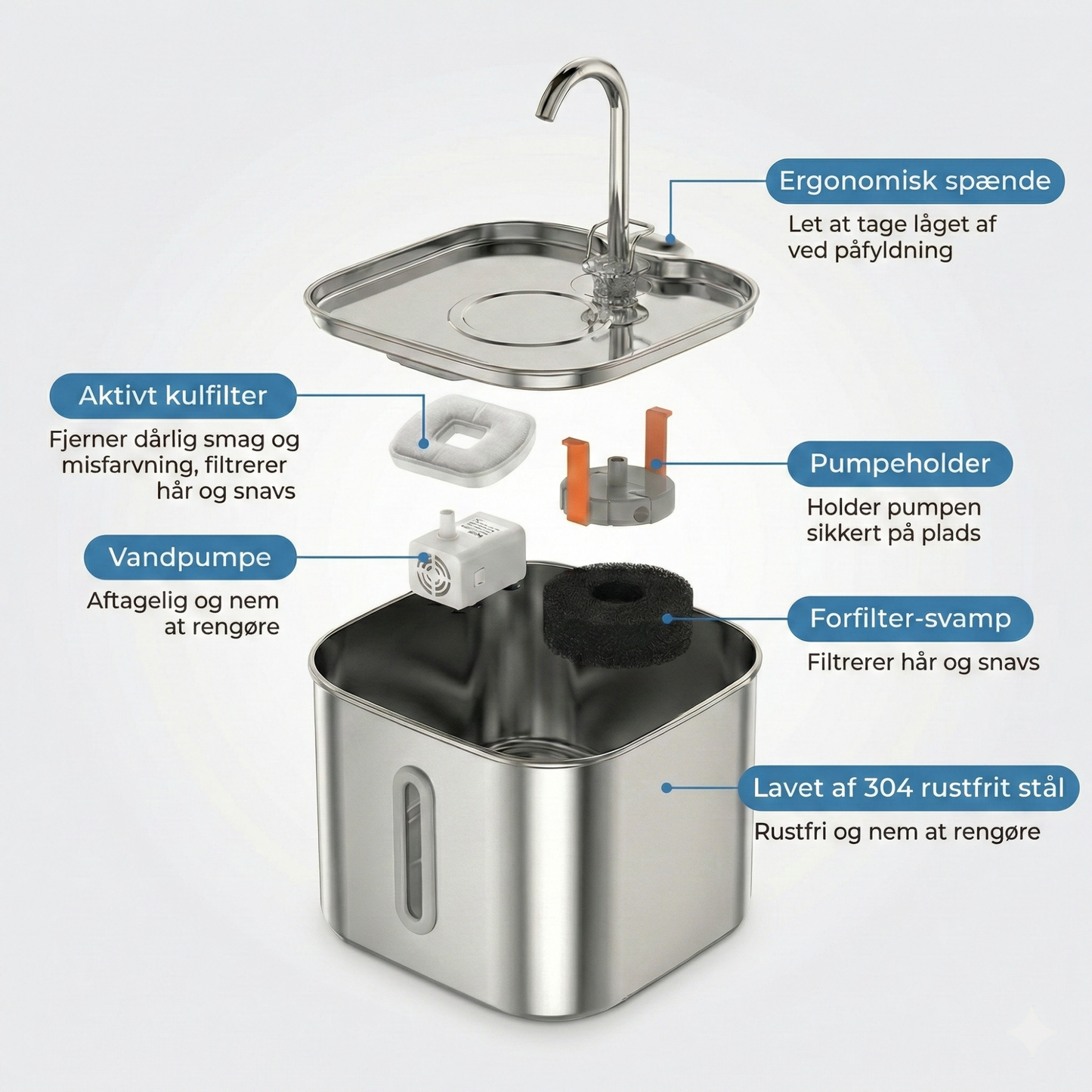 Ergonomisk spænde

Let at tage låget af ved påfyldning

Aktivt kulfilter

Fjerner dårlig smag og misfarvning, filtrerer hår og snavs

Pumpeholder

Holder pumpen sikkert på plads

Vandpumpe

Aftagelig og nem at rengøre

Forfilter-svamp

Filtrerer hår og snavs

Lavet af 304 rustfrit stål

Rustfri og nem at rengøre